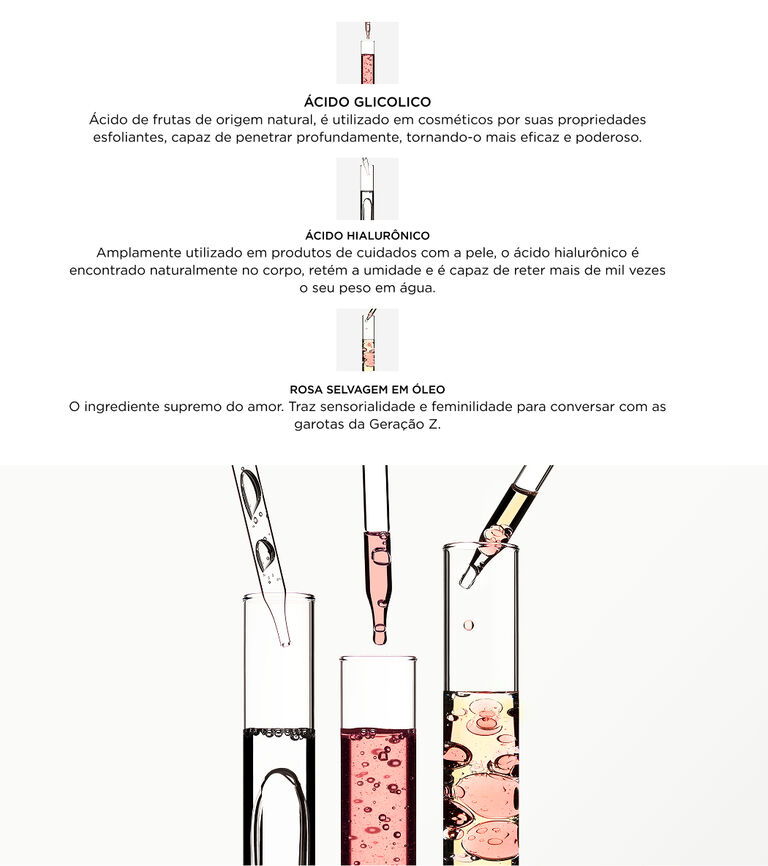 ÁCIDO GLICOLICO
Ácido de frutas de origem natural, é utilizado em cosméticos por suas propriedades esfoliantes, capaz de penetrar profundamente, tornando-o mais eficaz e poderoso.

ÁCIDO HIALURÔNICO
Amplamente utilizado em produtos de cuidados com a pele, o ácido hialurônico é encontrado naturalmente no corpo, retém a umidade e é capaz de reter mais de mil vezes o seu peso em água.

ROSA SELVAGEM EM ÓLEO
O ingrediente supremo do amor. Traz sensorialidade e feminilidade para conversar com as garotas da Geração Z.