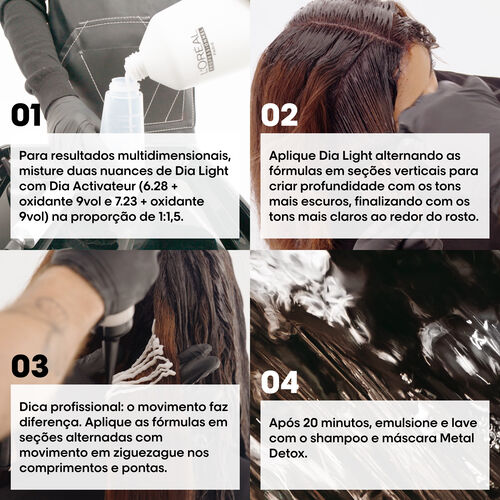 L'ORÉAL PROFESSIONNEL PARIS

01

Para resultados multidimensionais, misture duas nuances de Dia Light com Dia Activateur (6.28 + oxidante 9vol e 7.23 + oxidante 9vol) na proporção de 1:1,5.

02

Aplique Dia Light alternando as fórmulas em seções verticais para criar profundidade com os tons mais escuros, finalizando com os tons mais claros ao redor do rosto.

03

Dica profissional: o movimento faz diferença. Aplique as fórmulas em seções alternadas com movimento em ziguezague nos comprimentos e pontas.

04

Após 20 minutos, emulsione e lave com o shampoo e máscara Metal Detox.